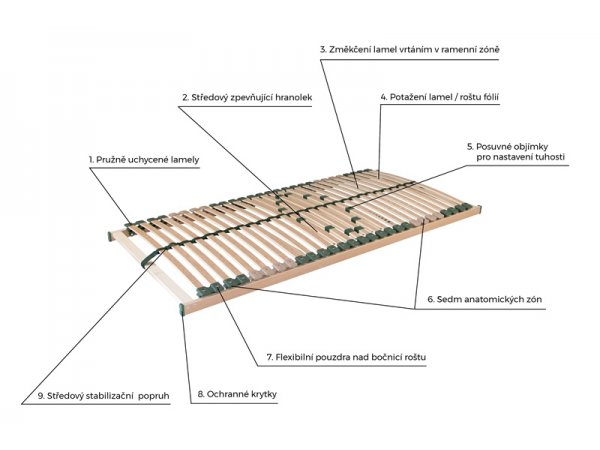 3. Změkčení lamel vrtáním v ramenní zóně

2. Středový zpevňující hranolek

4. Potažení lamel / roštu fólií

5. Posuvné objímky pro nastavení tuhosti

1. Pružně uchycené lamely

6. Sedm anatomických zón

7. Flexibilní pouzdra nad bočnicí roštu

9. Středový stabilizační popruh

8. Ochranné krytky